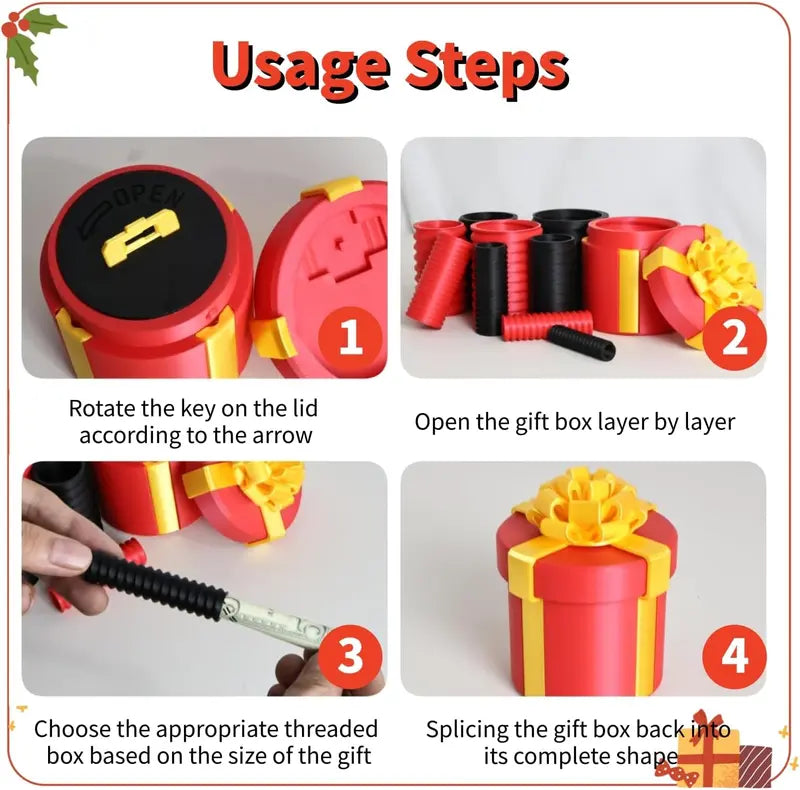 Usage Steps

OPEN

1

Rotate the key on the lid according to the arrow

2

Open the gift box layer by layer

3

Choose the appropriate threaded box based on the size of the gift

4

Splicing the gift box back into its complete shape