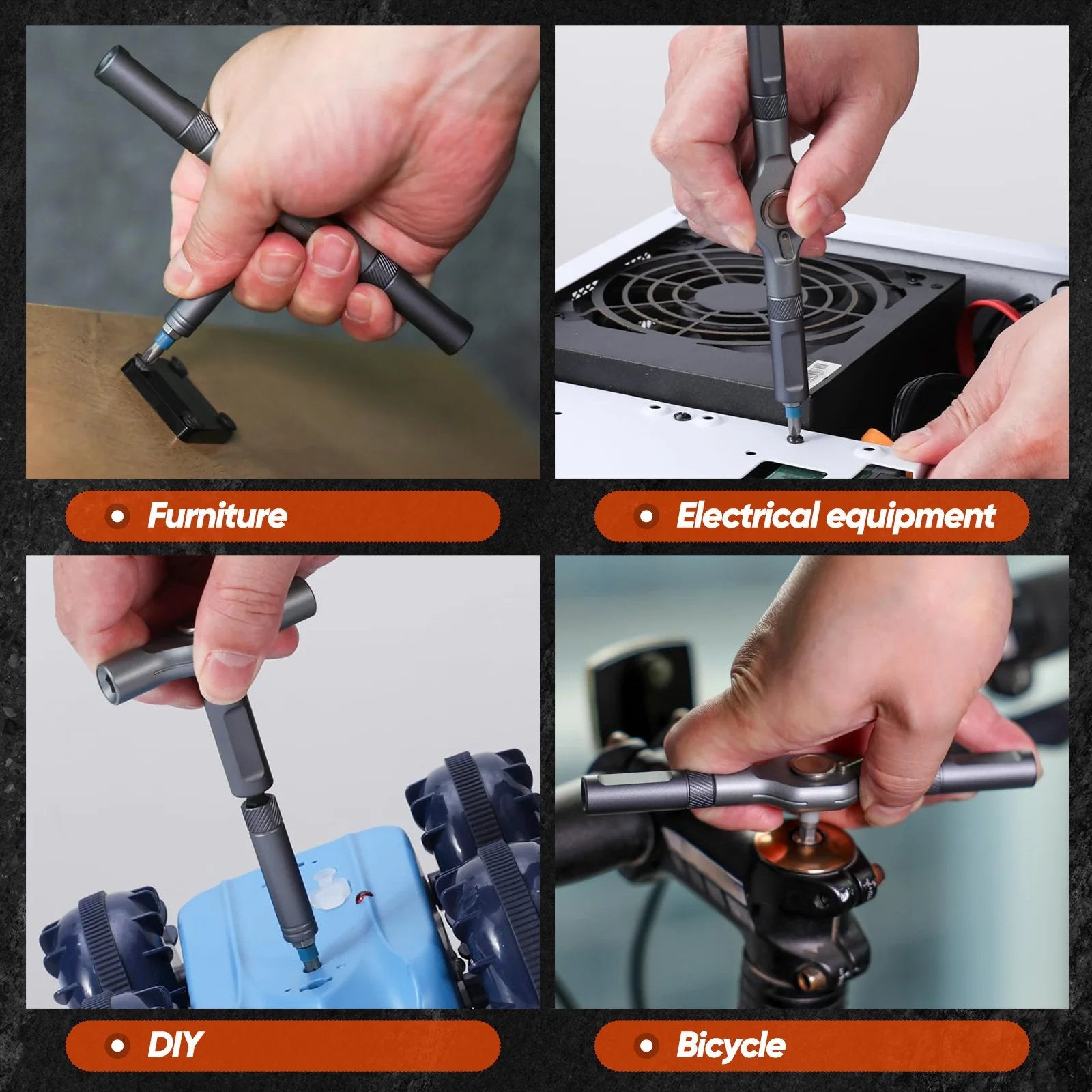 Furniture

Electrical equipment

DIY

Bicycle