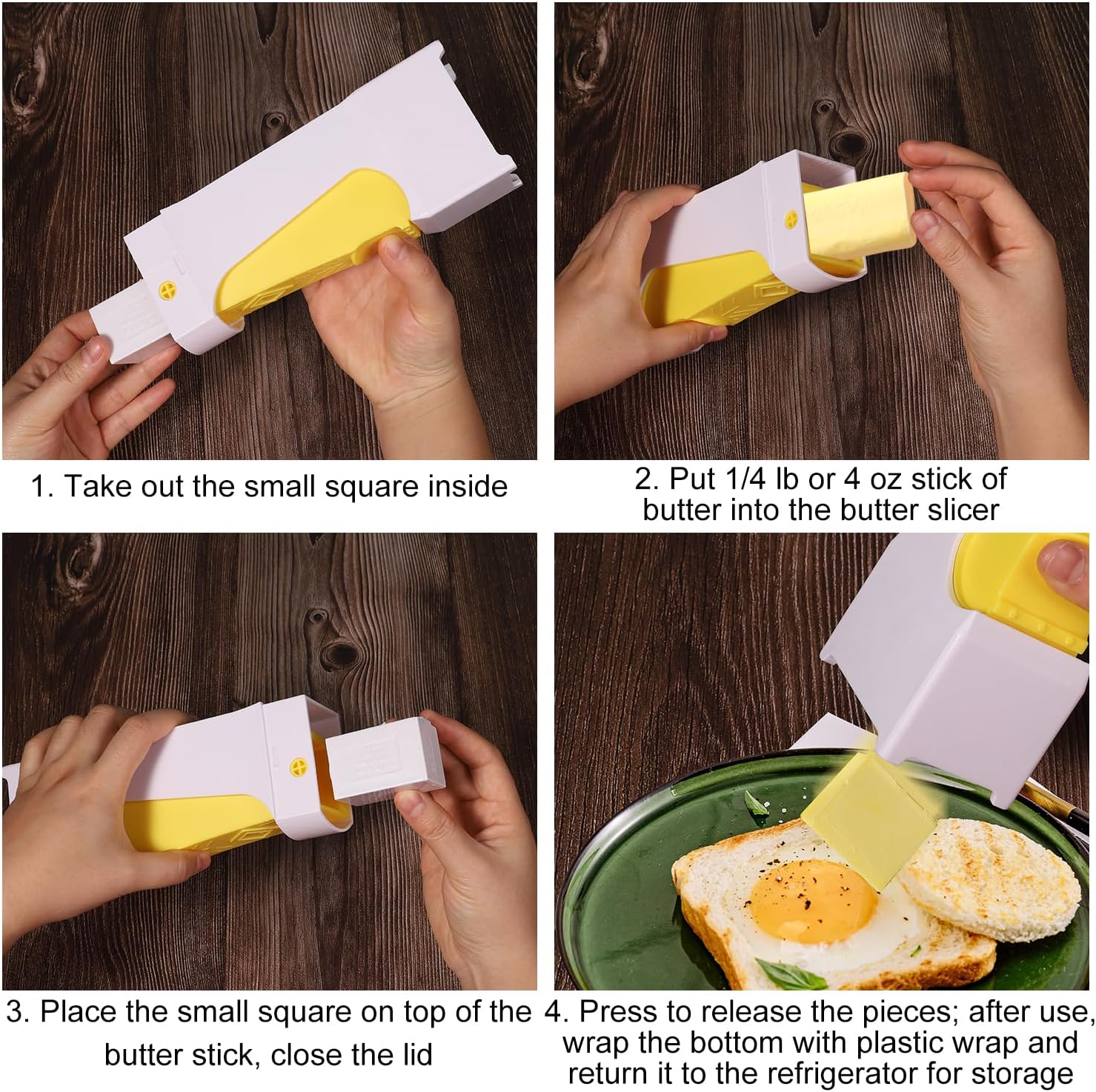 1. Take out the small square inside

2. Put 1/4 lb or 4 oz stick of butter into the butter slicer

3. Place the small square on top of the butter stick, close the lid

4. Press to release the pieces; after use, wrap the bottom with plastic wrap and return it to the refrigerator for storage