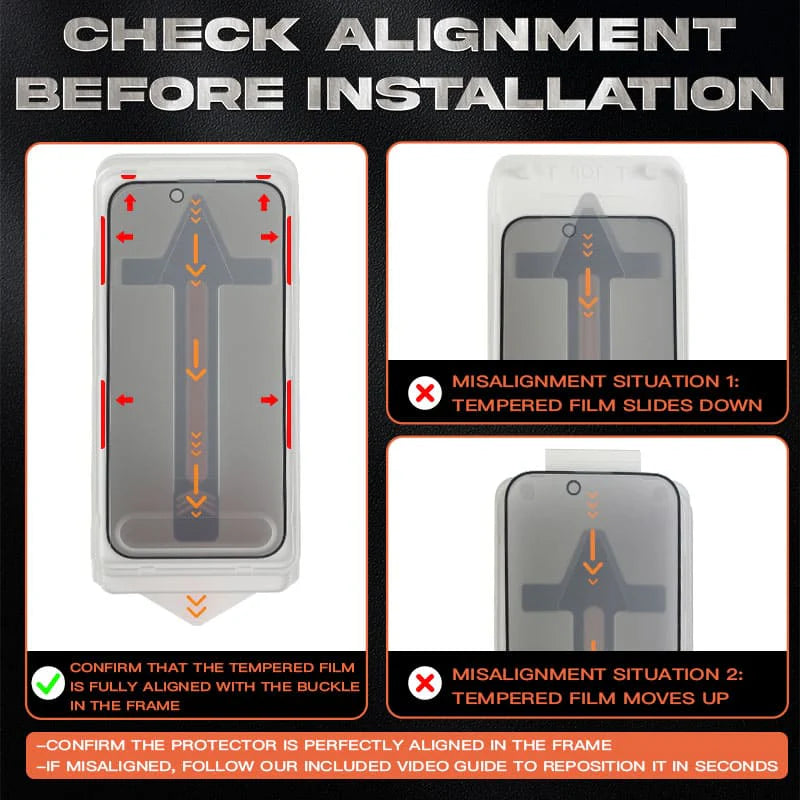 CHECK ALIGNMENT BEFORE INSTALLATION

CONFIRM THAT THE TEMPERED FILM IS FULLY ALIGNED WITH THE BUCKLE IN THE FRAME

MISALIGNMENT SITUATION 1: TEMPERED FILM SLIDES DOWN

MISALIGNMENT SITUATION 2: TEMPERED FILM MOVES UP

–CONFIRM THE PROTECTOR IS PERFECTLY ALIGNED IN THE FRAME
–IF MISALIGNED, FOLLOW OUR INCLUDED VIDEO GUIDE TO REPOSITION IT IN SECONDS