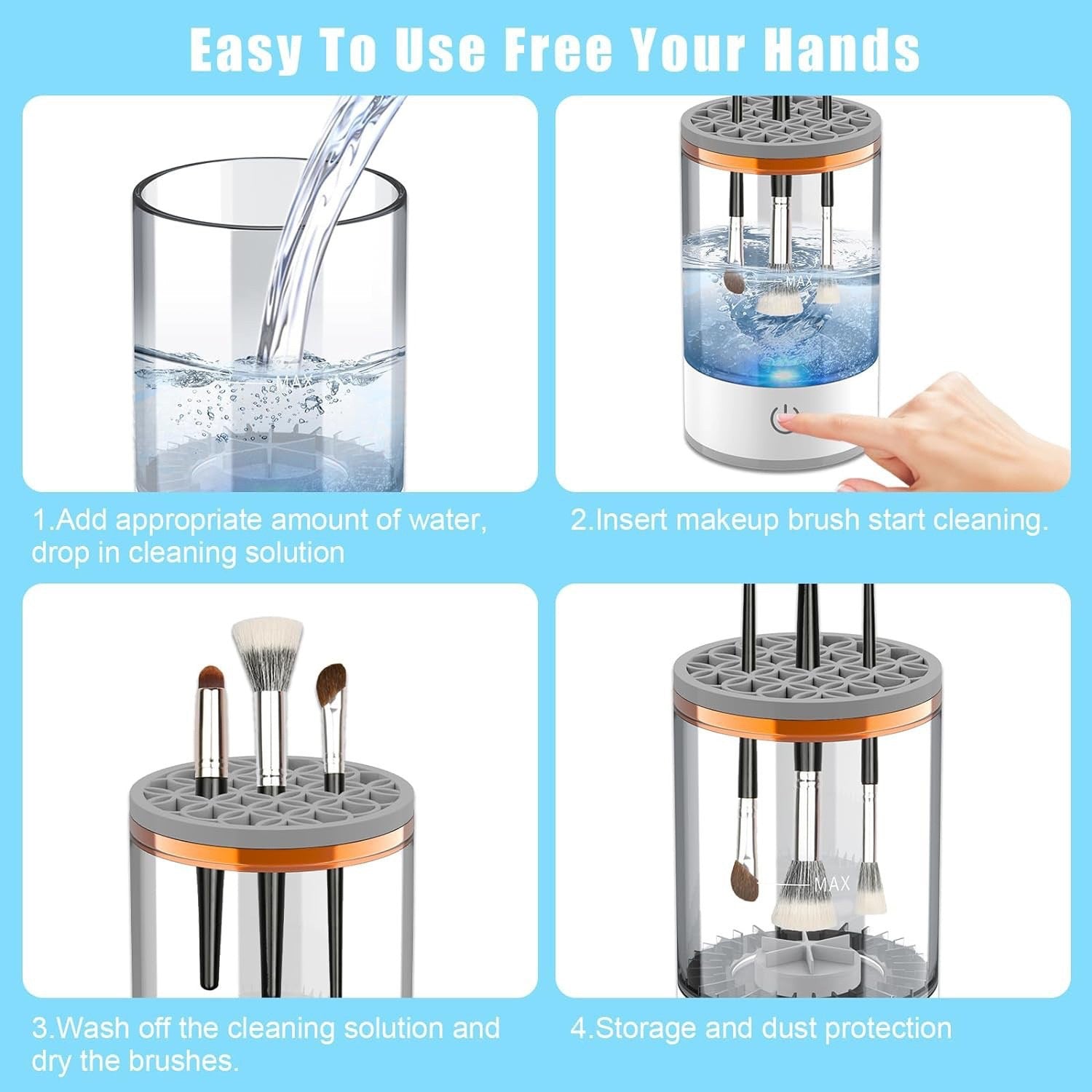 Easy To Use Free Your Hands

MAX

1.Add appropriate amount of water, drop in cleaning solution

MAX

2.Insert makeup brush start cleaning.

3.Wash off the cleaning solution and dry the brushes.

MAX

4.Storage and dust protection